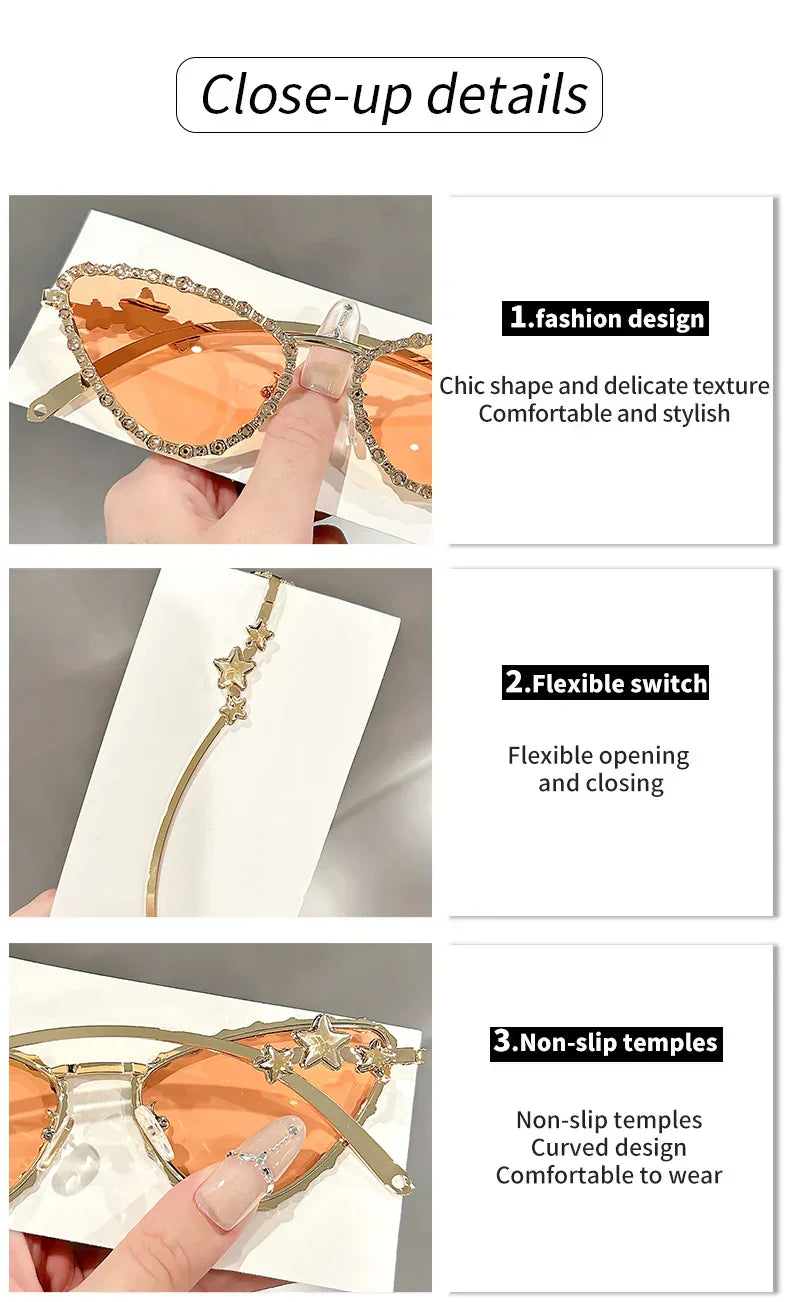 Close-up details

1.fashion design

Chic shape and delicate texture
Comfortable and stylish

2.Flexible switch

Flexible opening
and closing

3.Non-slip temples

Non-slip temples
Curved design
Comfortable to wear